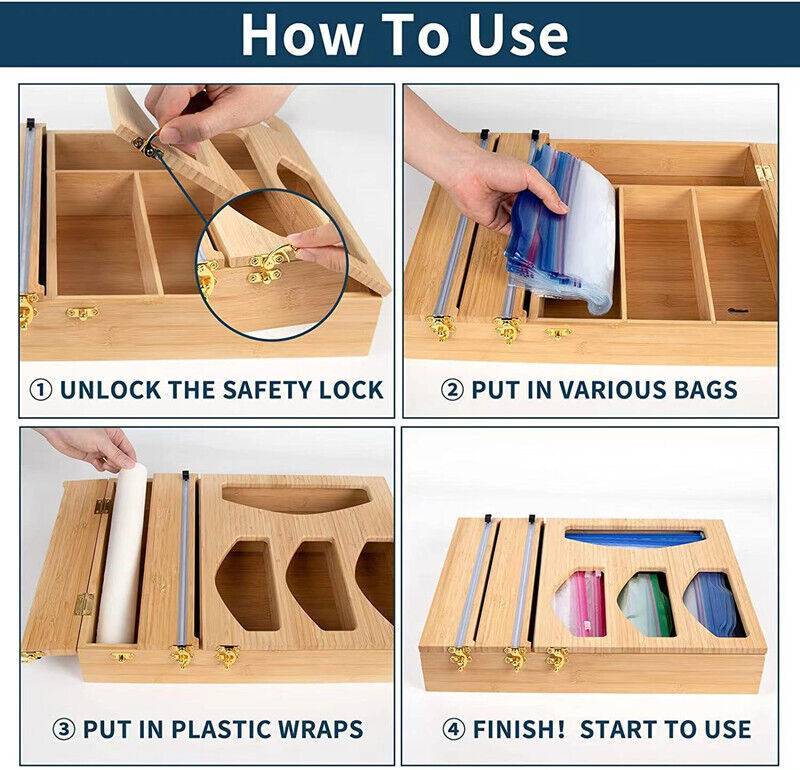 How To Use

① UNLOCK THE SAFETY LOCK

② PUT IN VARIOUS BAGS

③ PUT IN PLASTIC WRAPS

④ FINISH! START TO USE